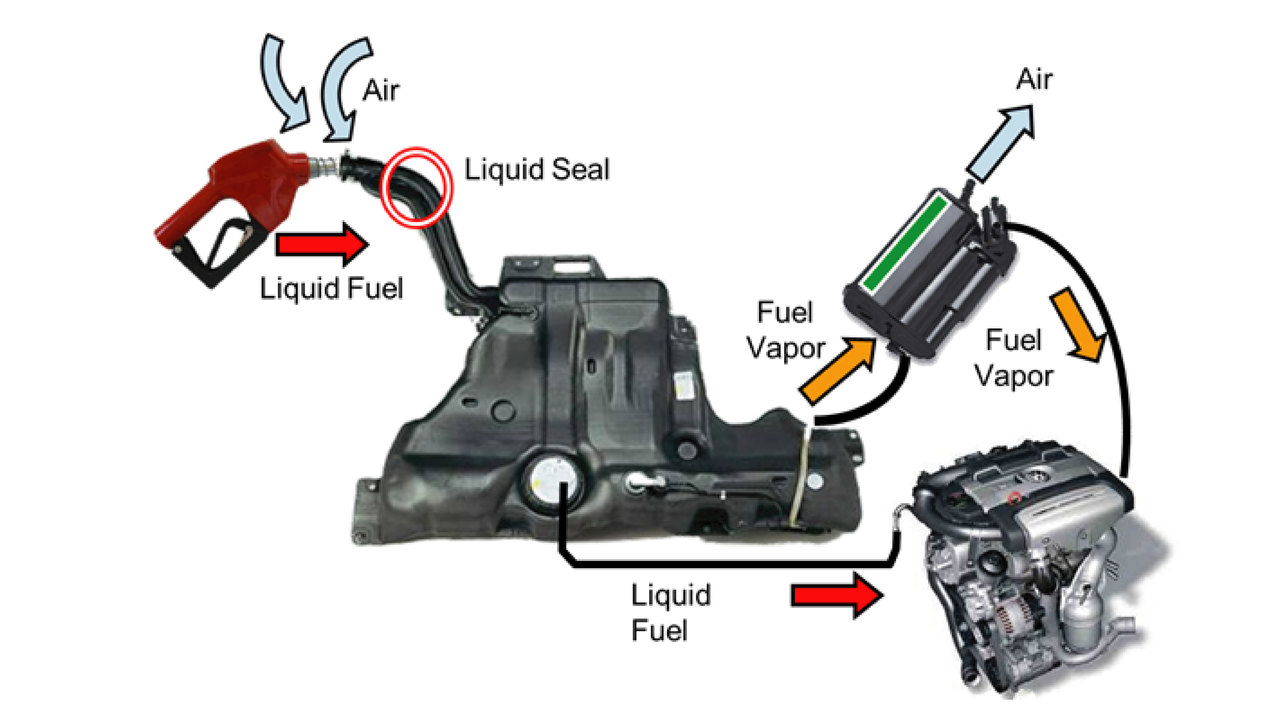 Air

Liquid Seal

Liquid Fuel

Air

Fuel Vapor

Fuel Vapor

Liquid Fuel